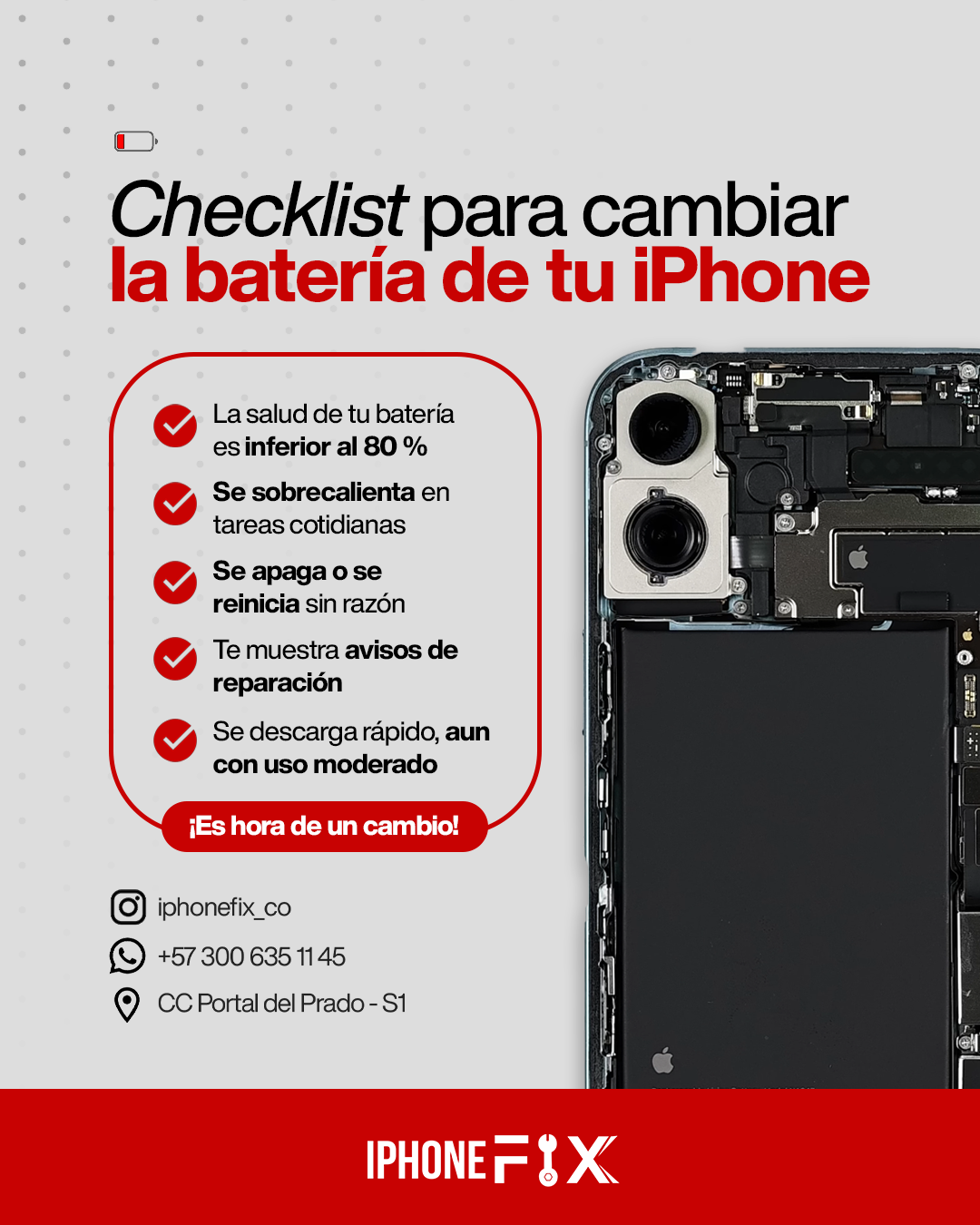 Checklist para cambiar
la batería de tu iPhone

La salud de tu batería es inferior al 80 %

Se sobrecalienta en tareas cotidianas

Se apaga o se reinicia sin razón

Te muestra avisos de reparación

Se descarga rápido, aun con uso moderado

¡Es hora de un cambio!

iphonefix_co
+57 300 635 11 45
CC Portal del Prado - S1

IPHONE FIX